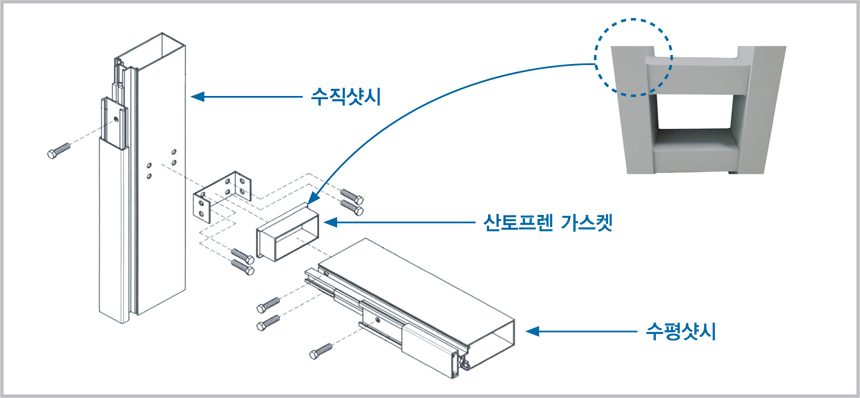 수직샷시

산토프렌 가스켓

수평샷시