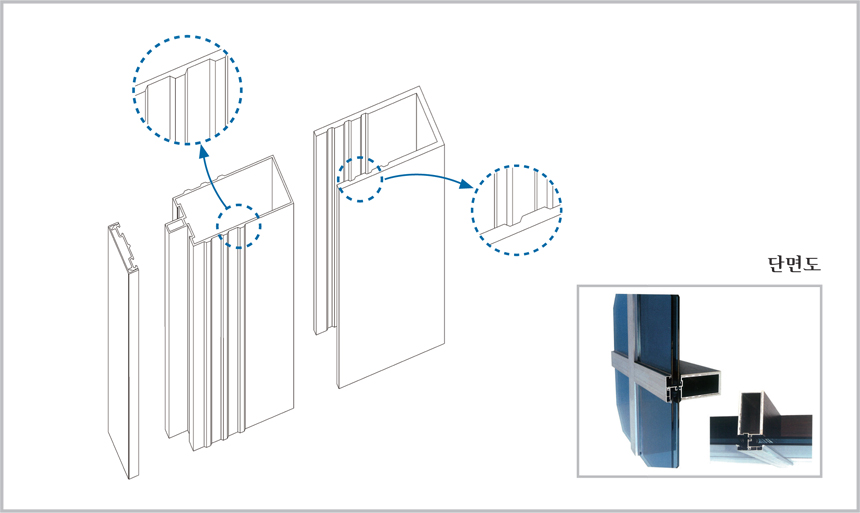 단면도